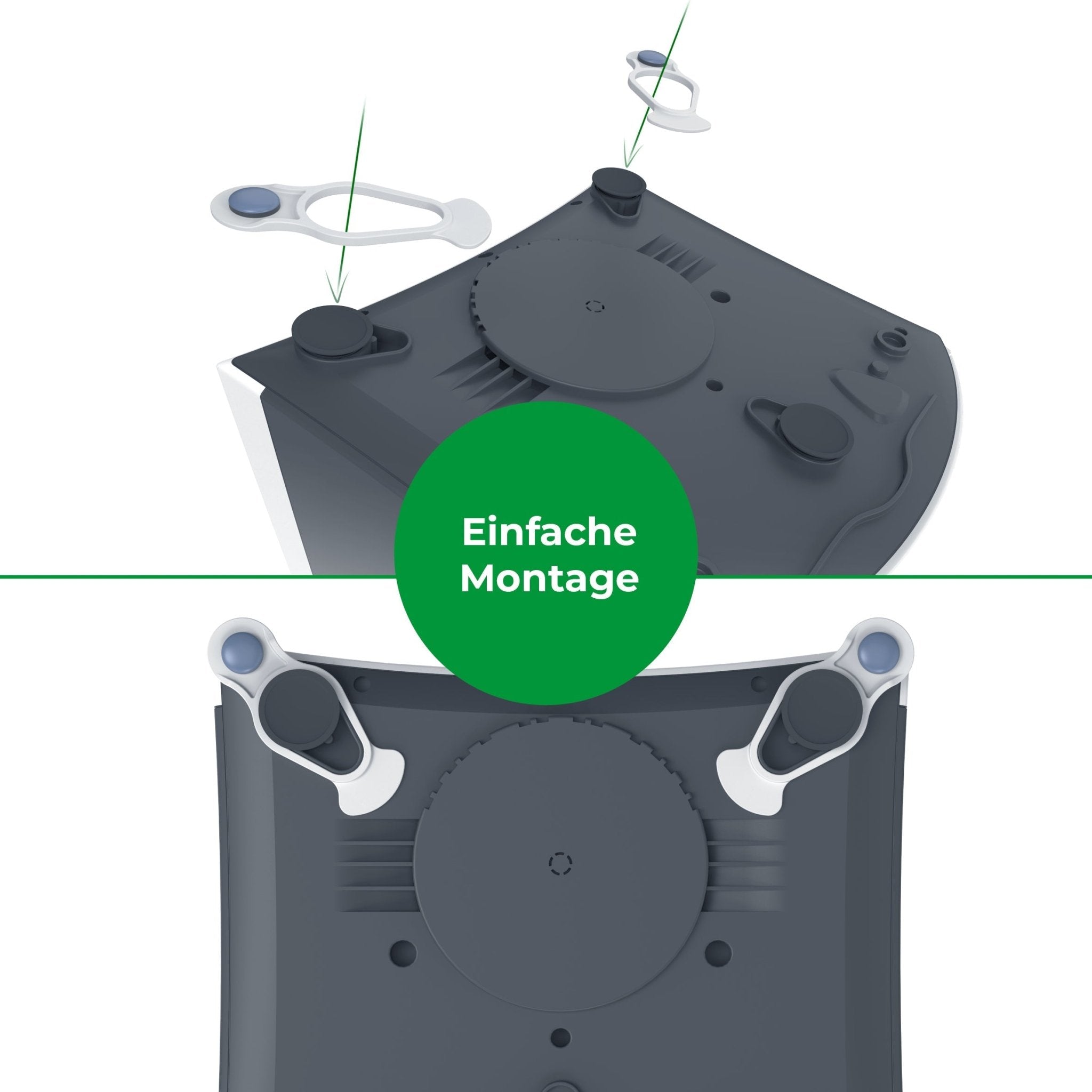 Einfache Montage