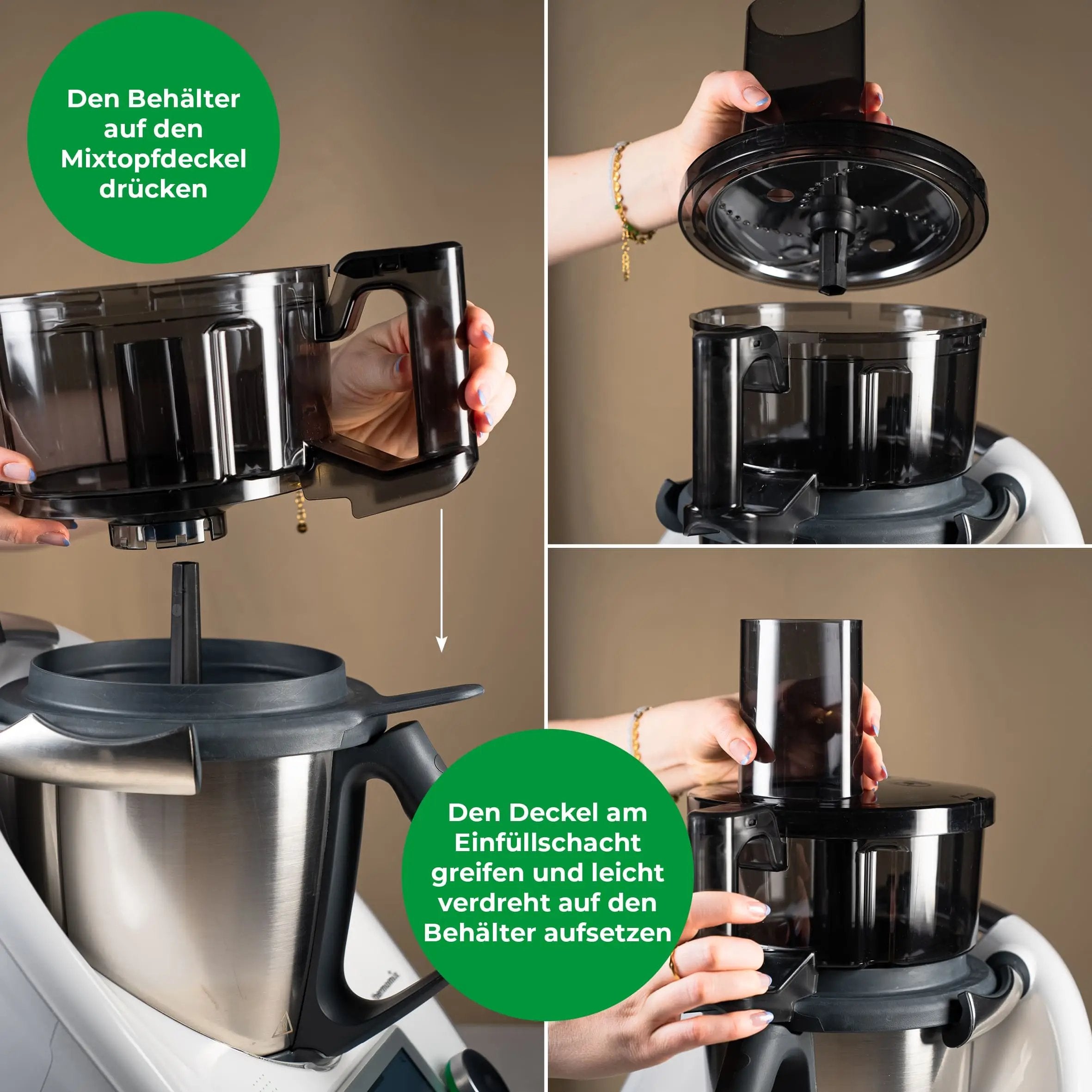 Den Behälter auf den Mixtopfdeckel drücken

Den Deckel am Einfüllschacht greifen und leicht verdreht auf den Behälter aufsetzen

thermomix