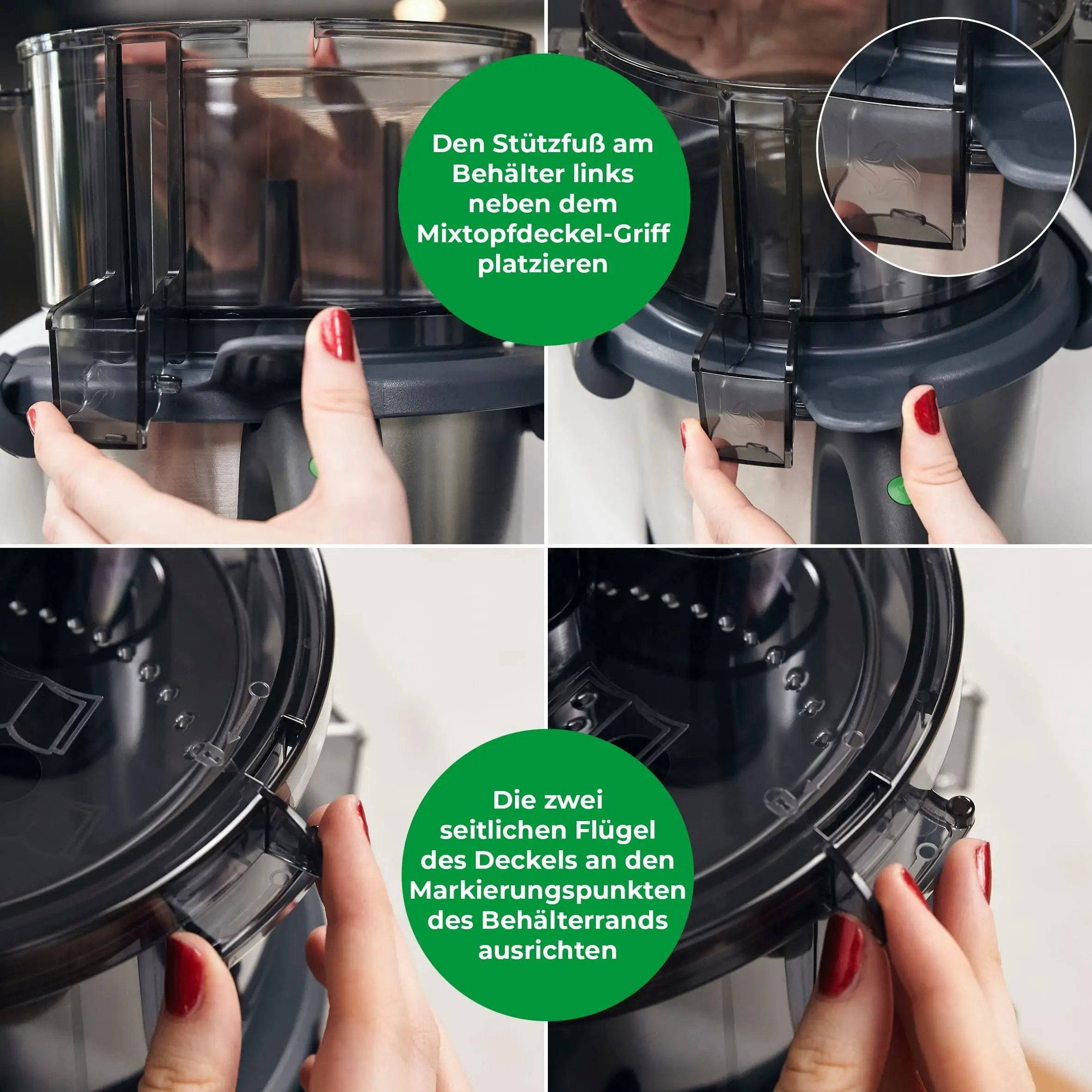 Den Stützfuß am Behälter links neben dem Mixtopfdeckel-Griff platzieren

Die zwei seitlichen Flügel des Deckels an den Markierungspunkten des Behälterrands ausrichten