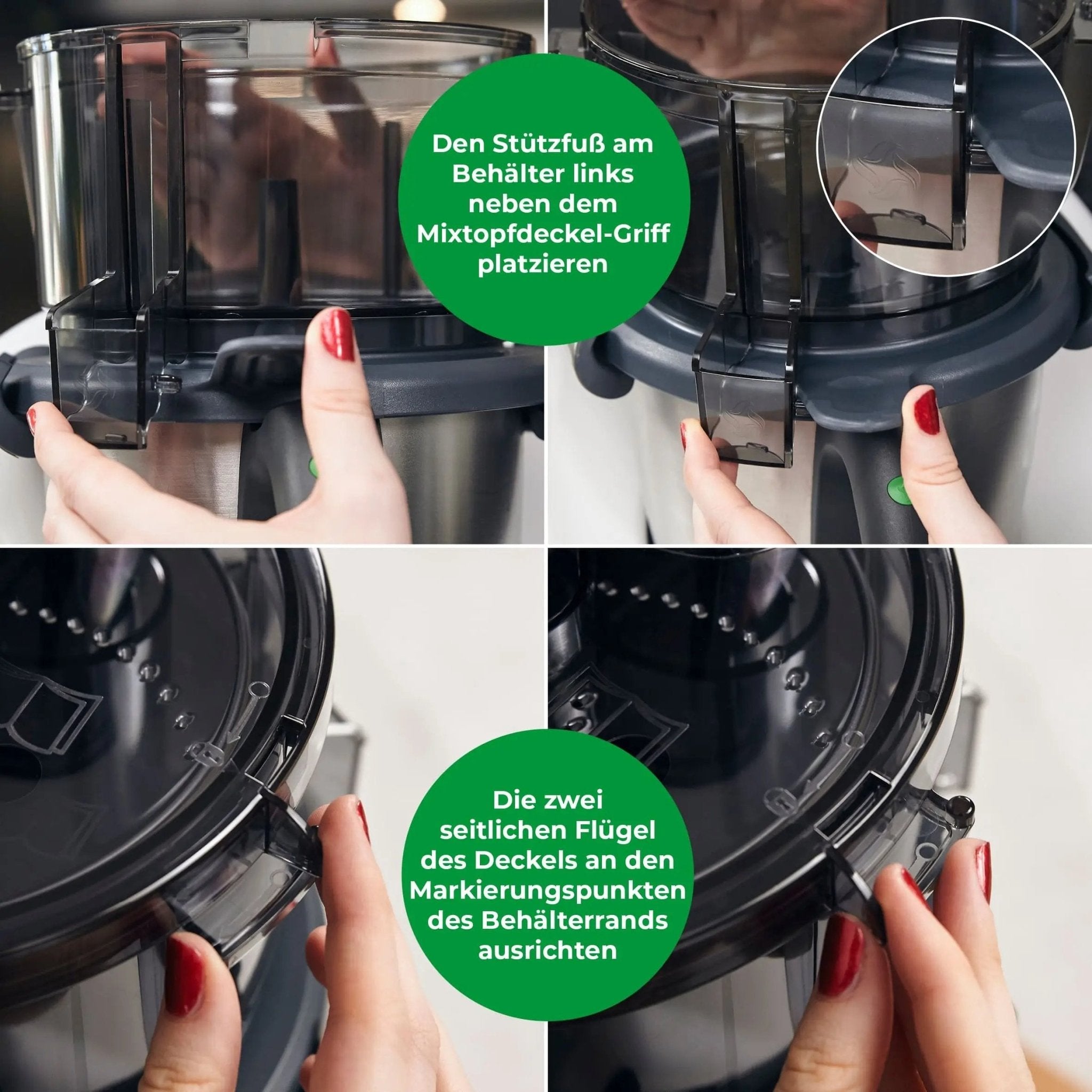 Den Stützfuß am Behälter links neben dem Mixtopfdeckel-Griff platzieren

Die zwei seitlichen Flügel des Deckels an den Markierungspunkten des Behälterrands ausrichten