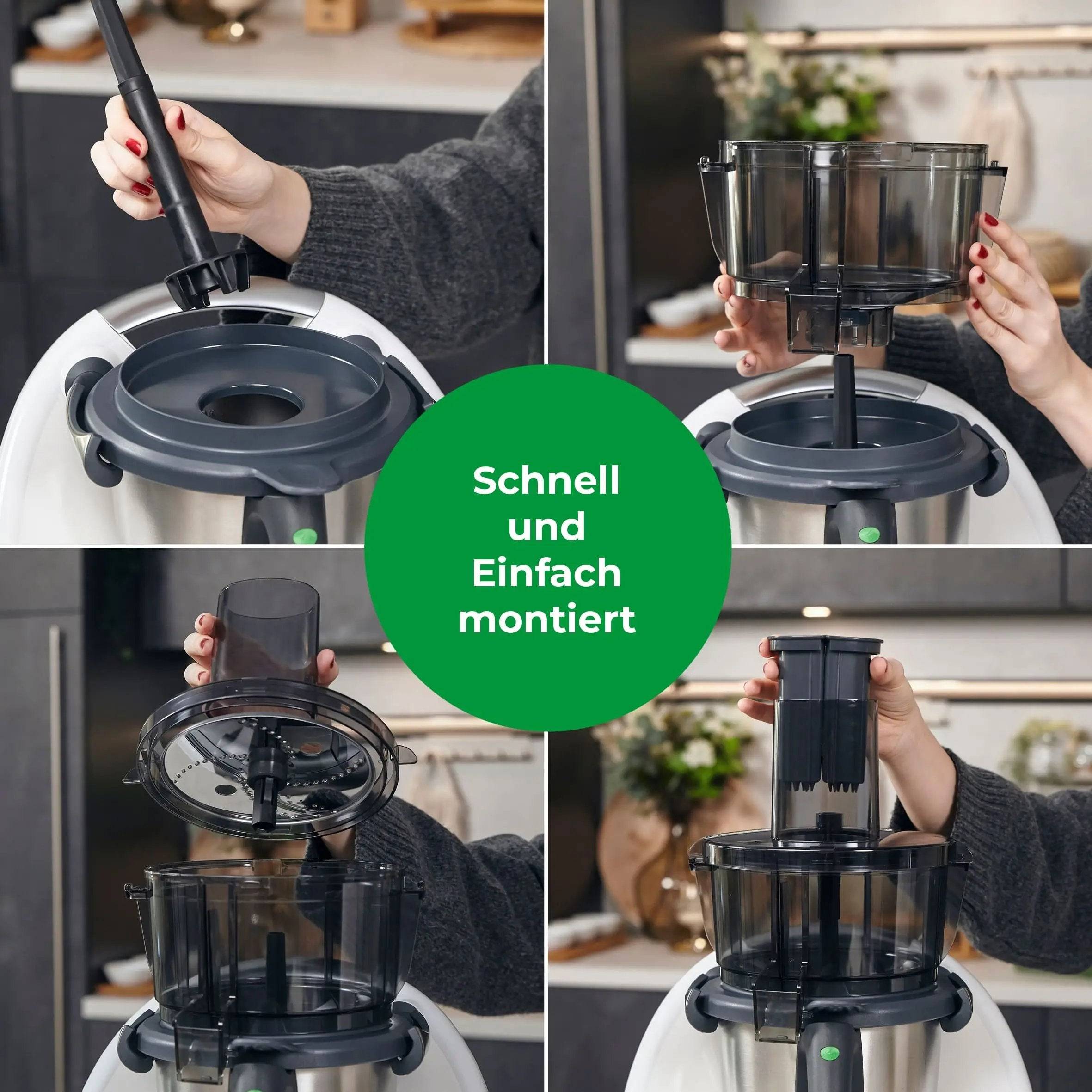 Schnell und Einfach montiert