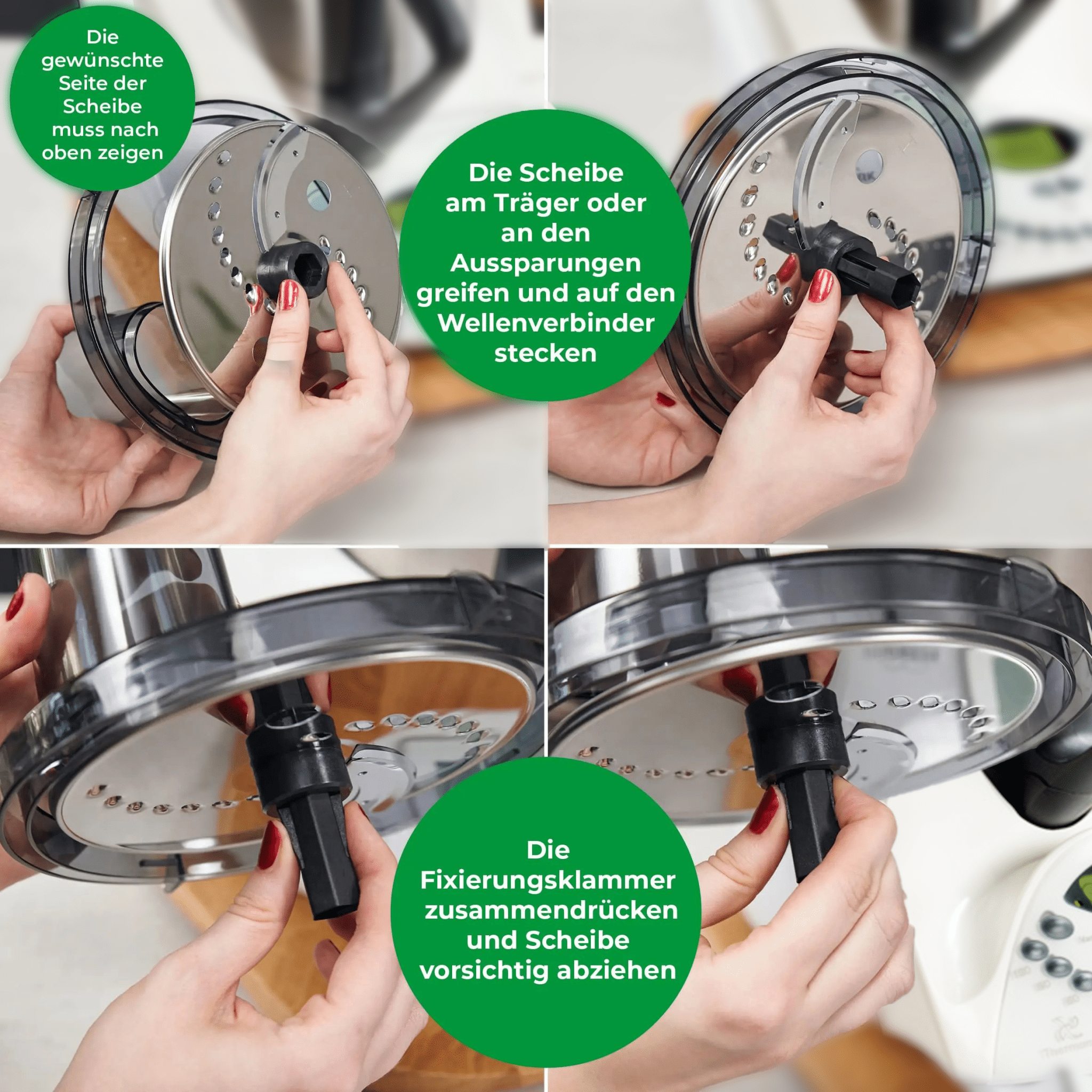 Die gewünschte Seite der Scheibe muss nach oben zeigen

Die Scheibe am Träger oder an den Aussparungen greifen und auf den Wellenverbinder stecken

Die Fixierungsklammer zusammendrücken und Scheibe vorsichtig abziehen