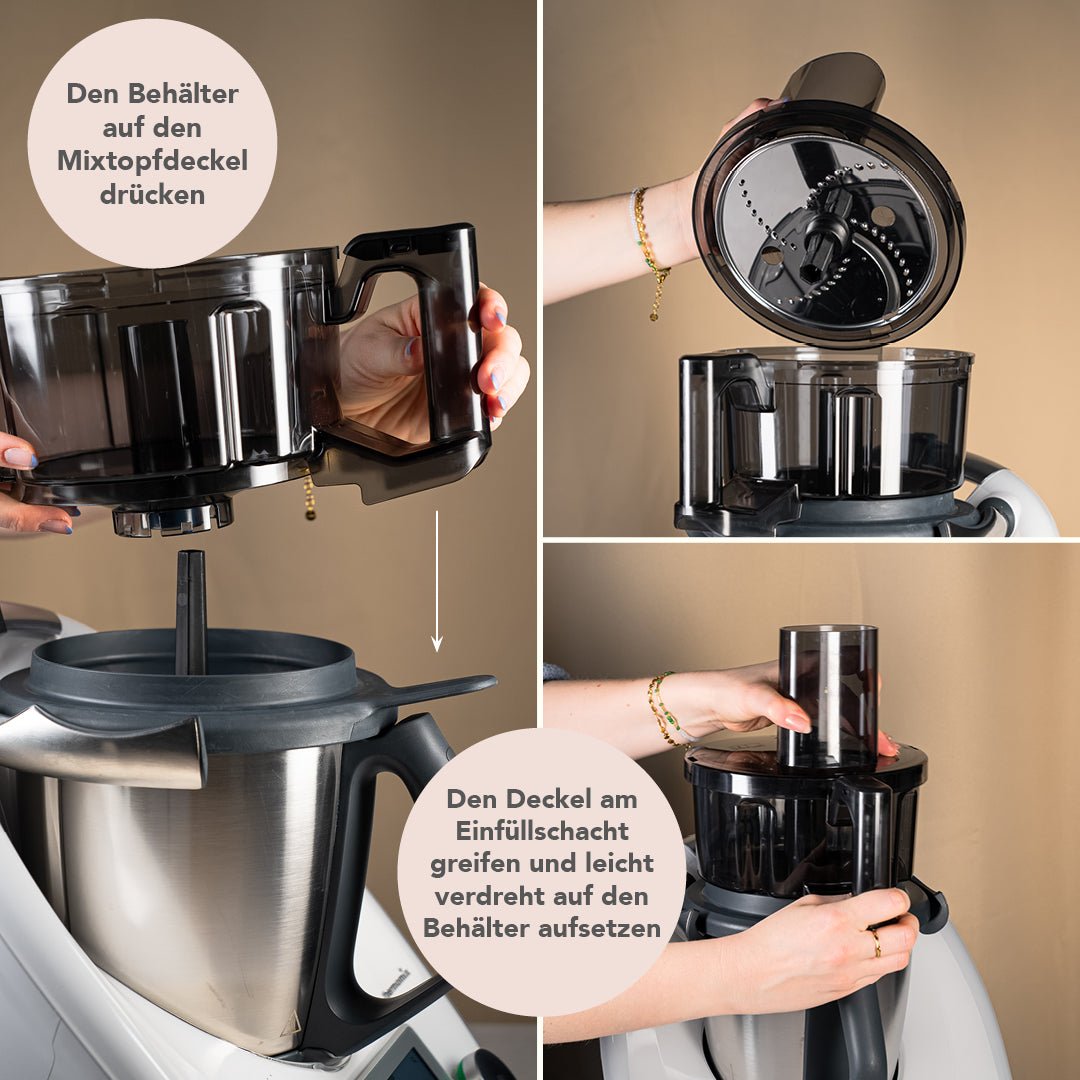 Den Behälter auf den Mixtopfdeckel drücken

Den Deckel am Einfüllschacht greifen und leicht verdreht auf den Behälter aufsetzen

thermomix