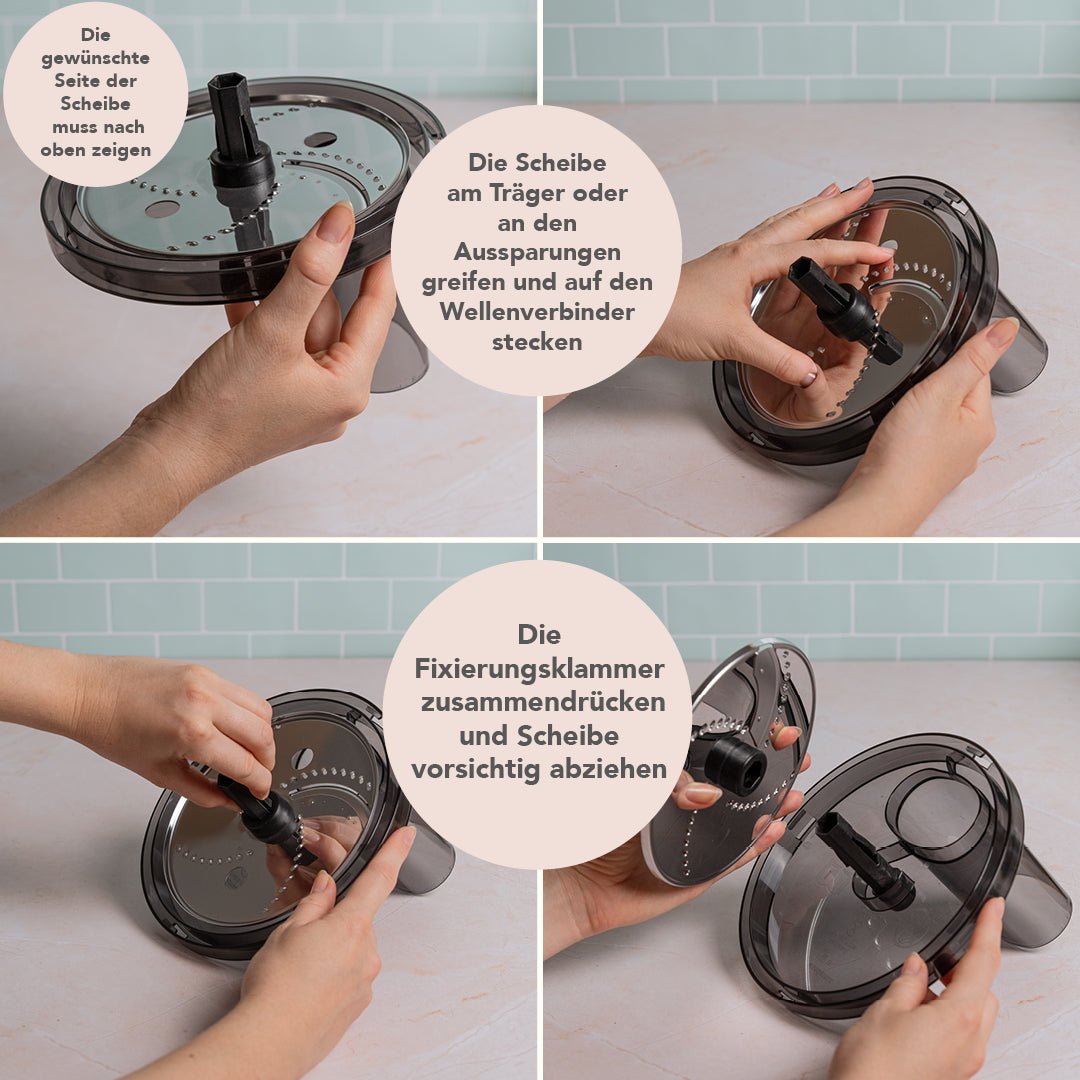 Die gewünschte Seite der Scheibe muss nach oben zeigen

Die Scheibe am Träger oder an den Aussparungen greifen und auf den Wellenverbinder stecken

Die Fixierungsklammer zusammendrücken und Scheibe vorsichtig abziehen