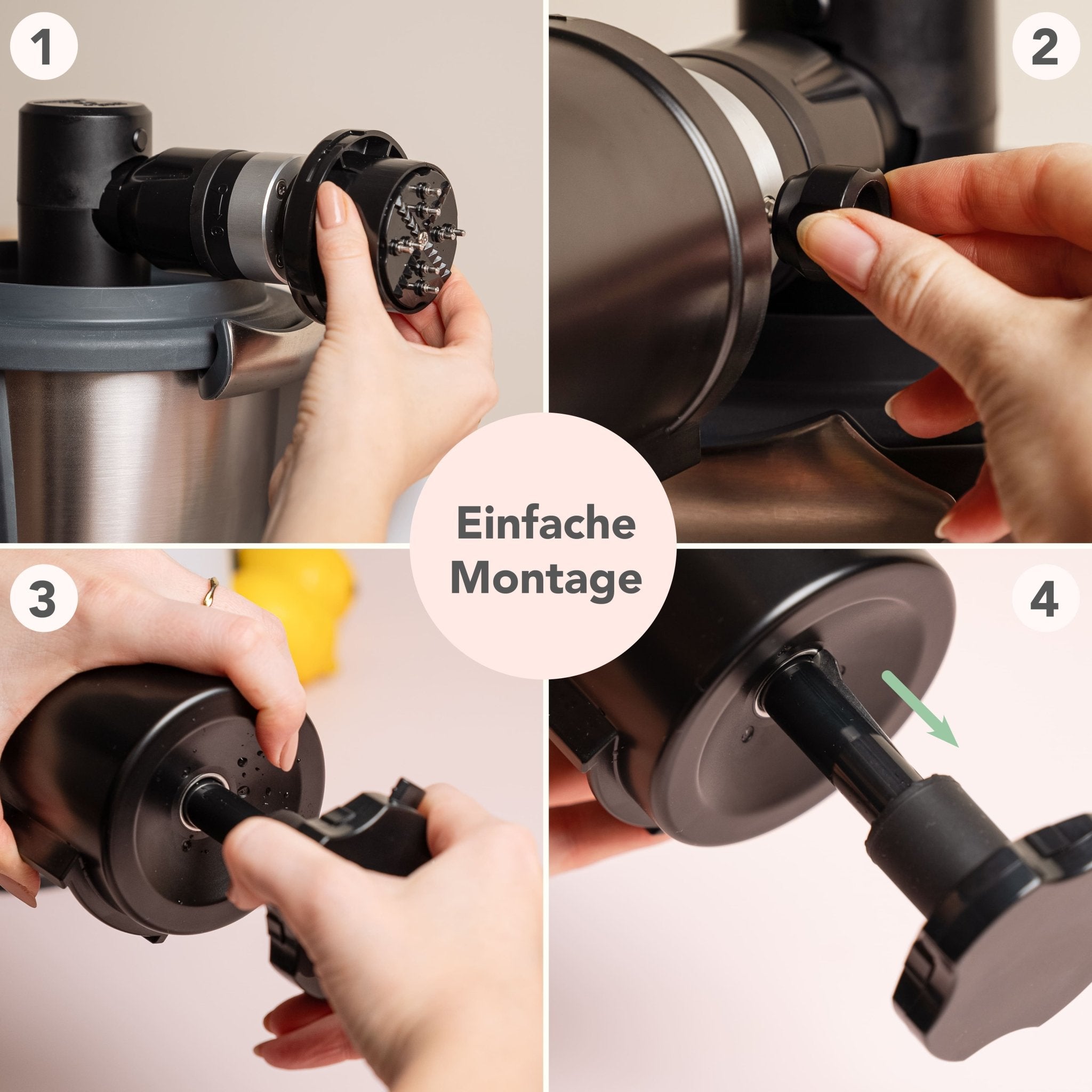 1

2

Einfache Montage

3

4