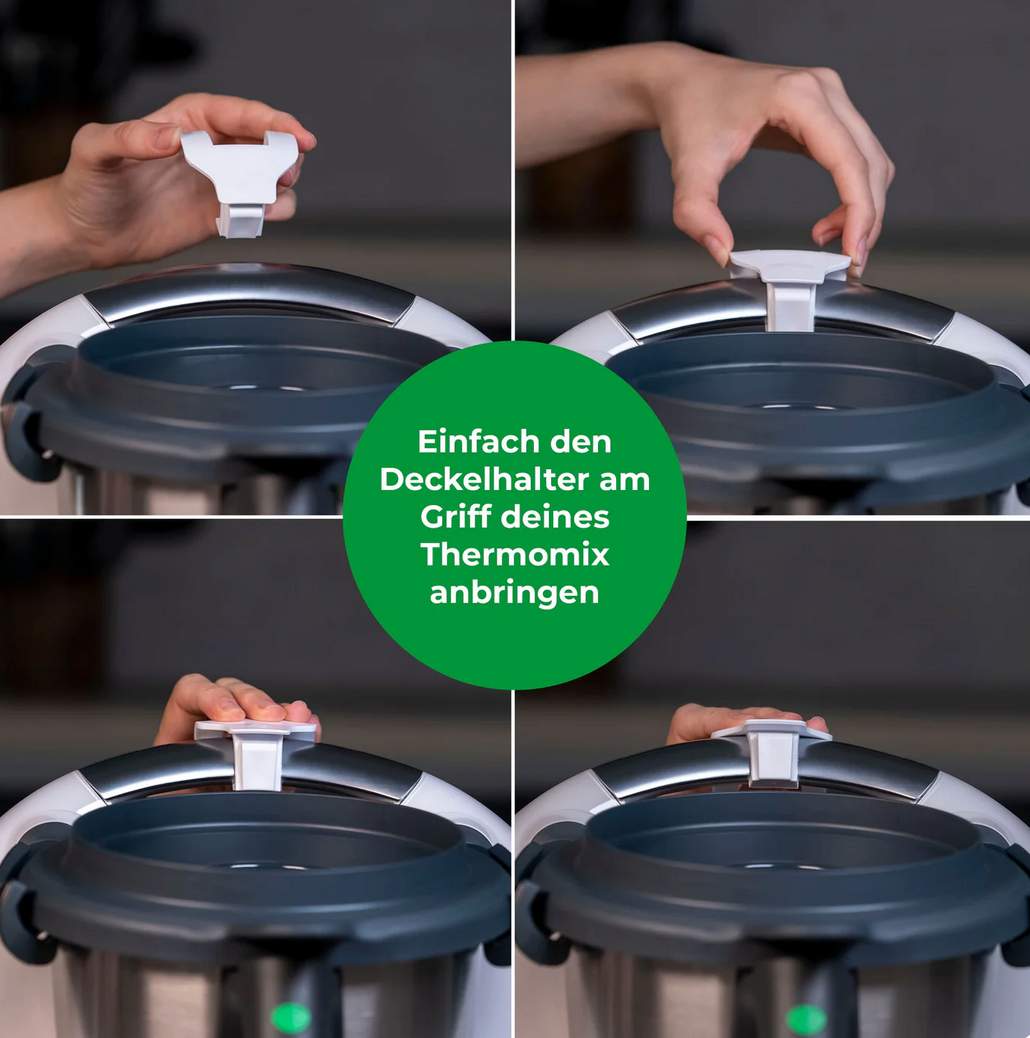 Einfach den Deckelhalter am Griff deines Thermomix anbringen