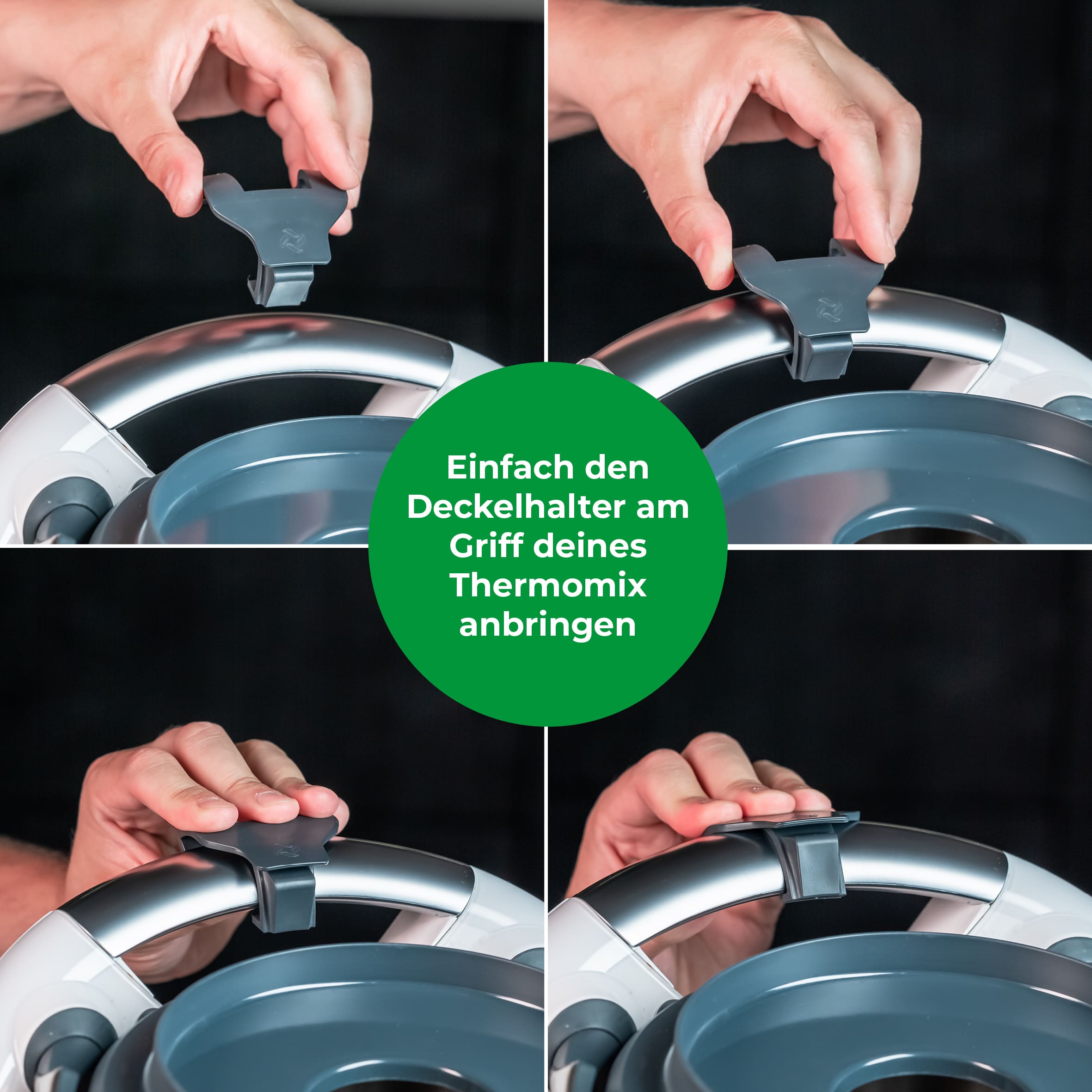 Einfach den Deckelhalter am Griff deines Thermomix anbringen