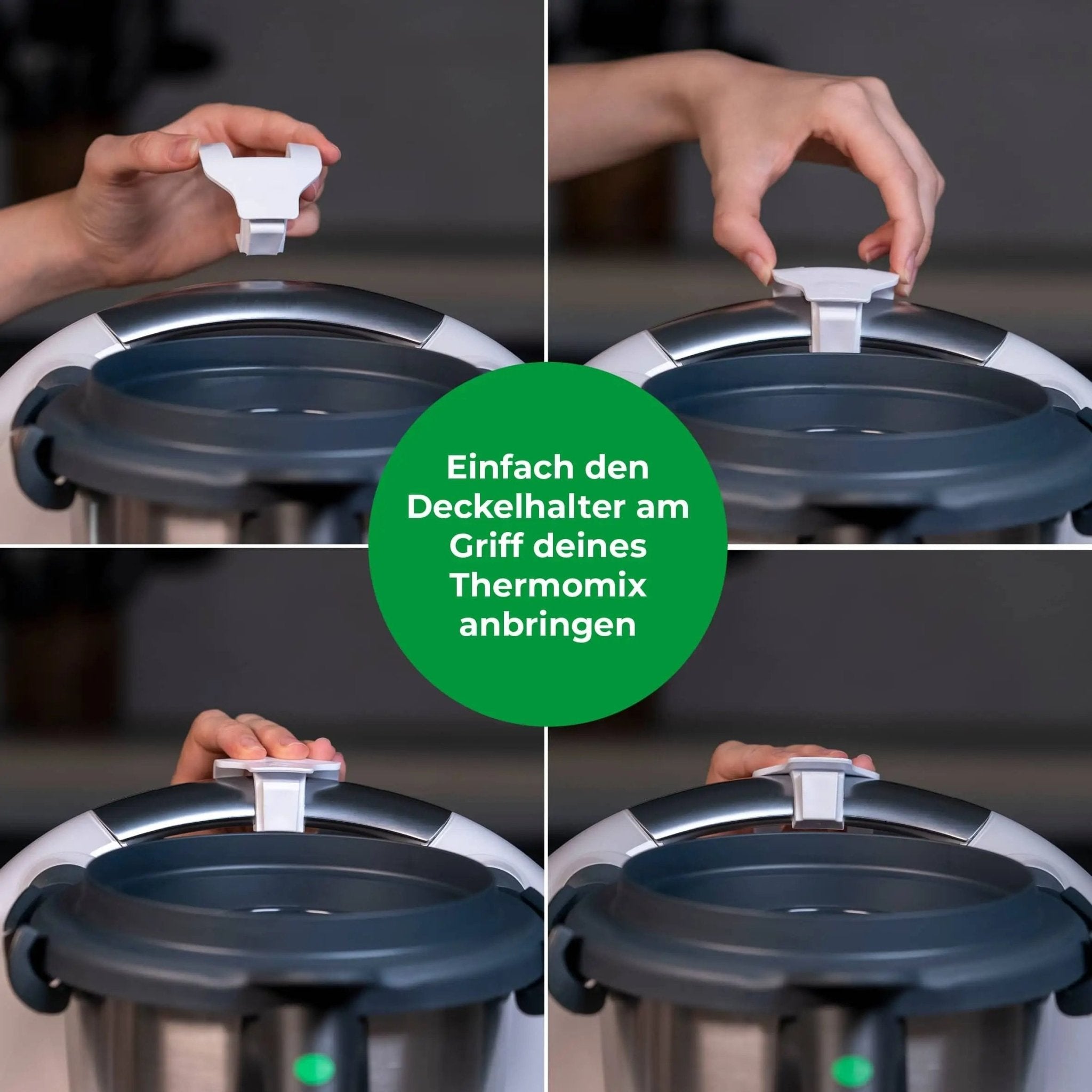 Einfach den Deckelhalter am Griff deines Thermomix anbringen