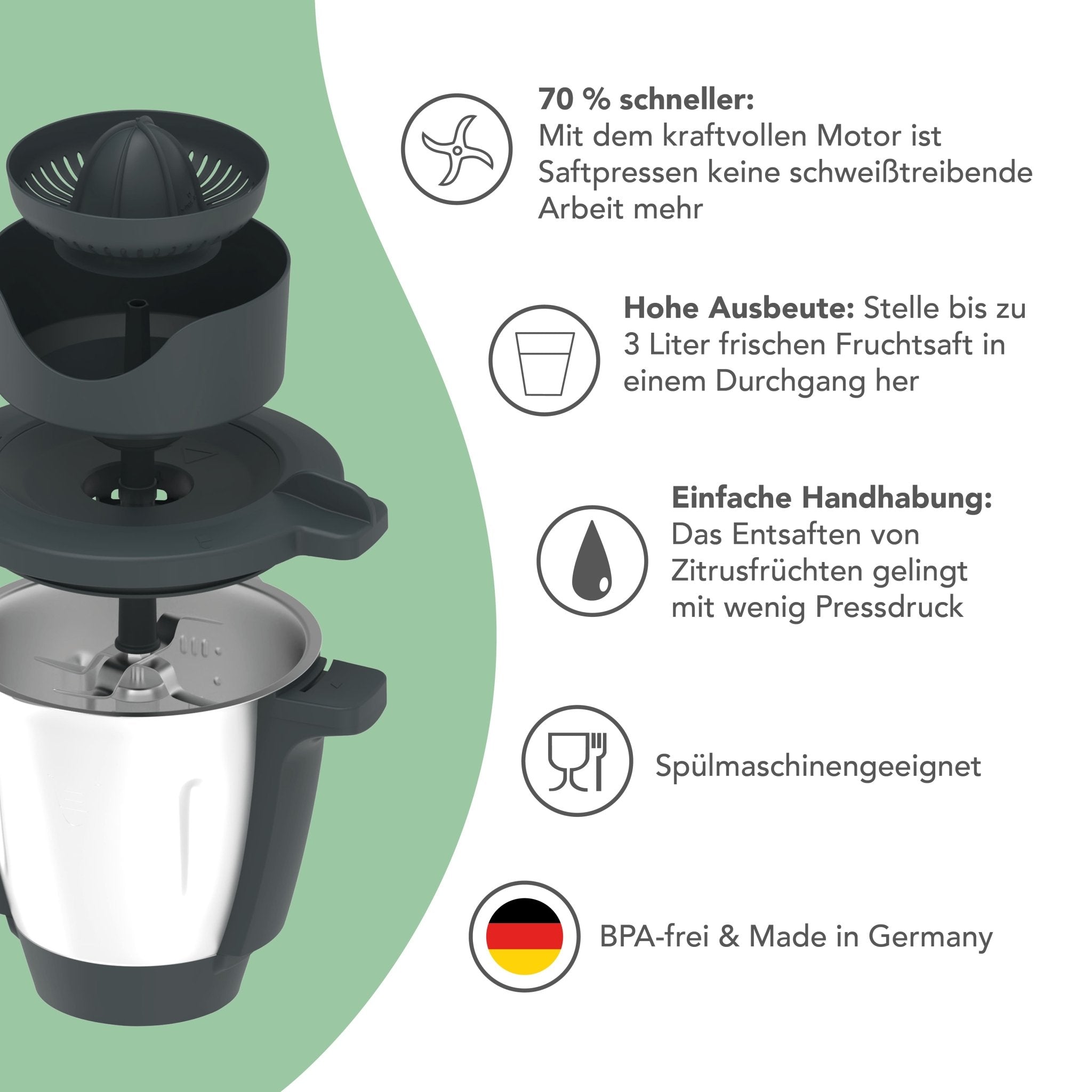 70 % schneller:
Mit dem kraftvollen Motor ist Saftpressen keine schweißtreibende Arbeit mehr

Hohe Ausbeute: Stelle bis zu 3 Liter frischen Fruchtsaft in einem Durchgang her

Einfache Handhabung:
Das Entsaften von Zitrusfrüchten gelingt mit wenig Pressdruck

Spülmaschinengeeignet

BPA-frei & Made in Germany