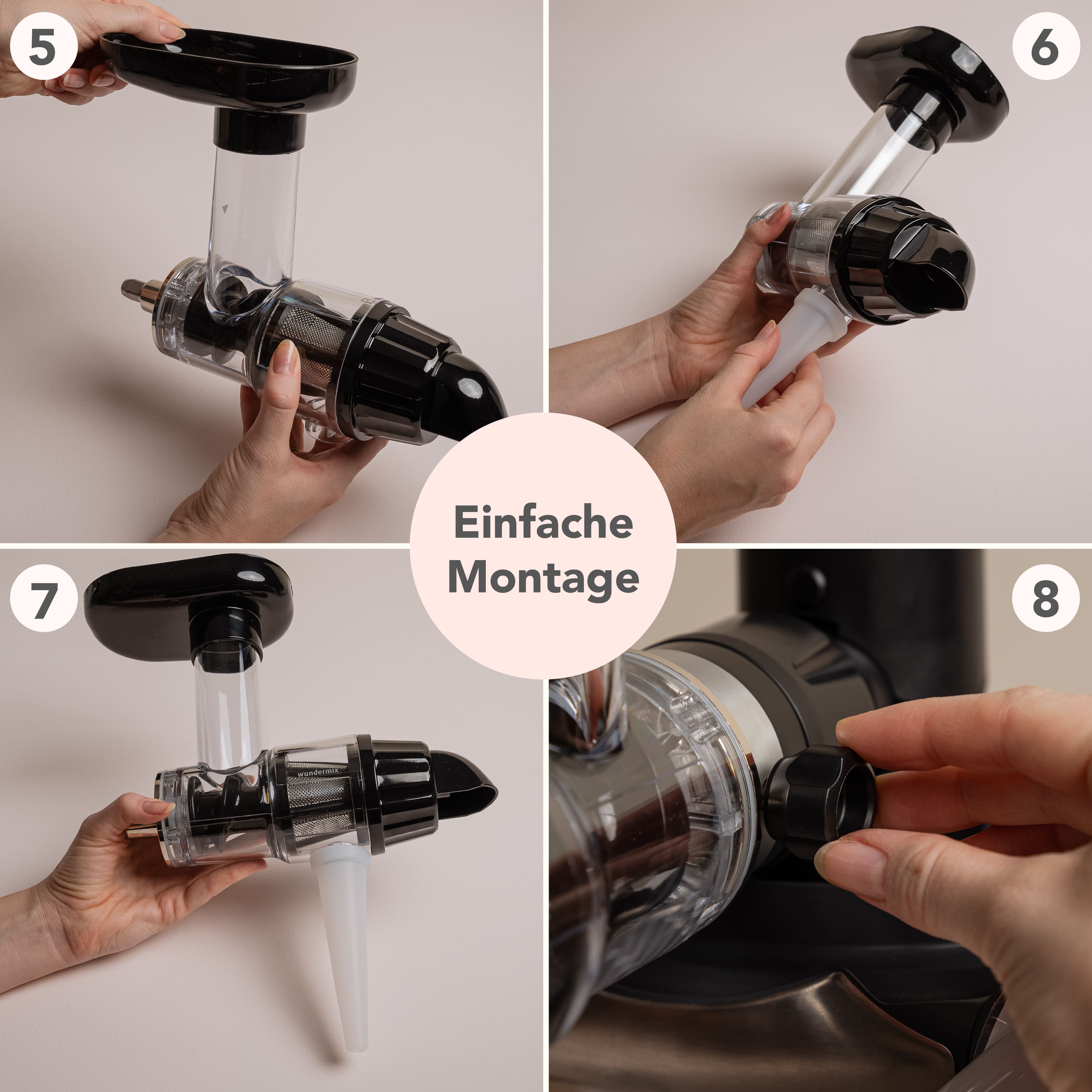 5

6

Einfache Montage

7

wundermix

8