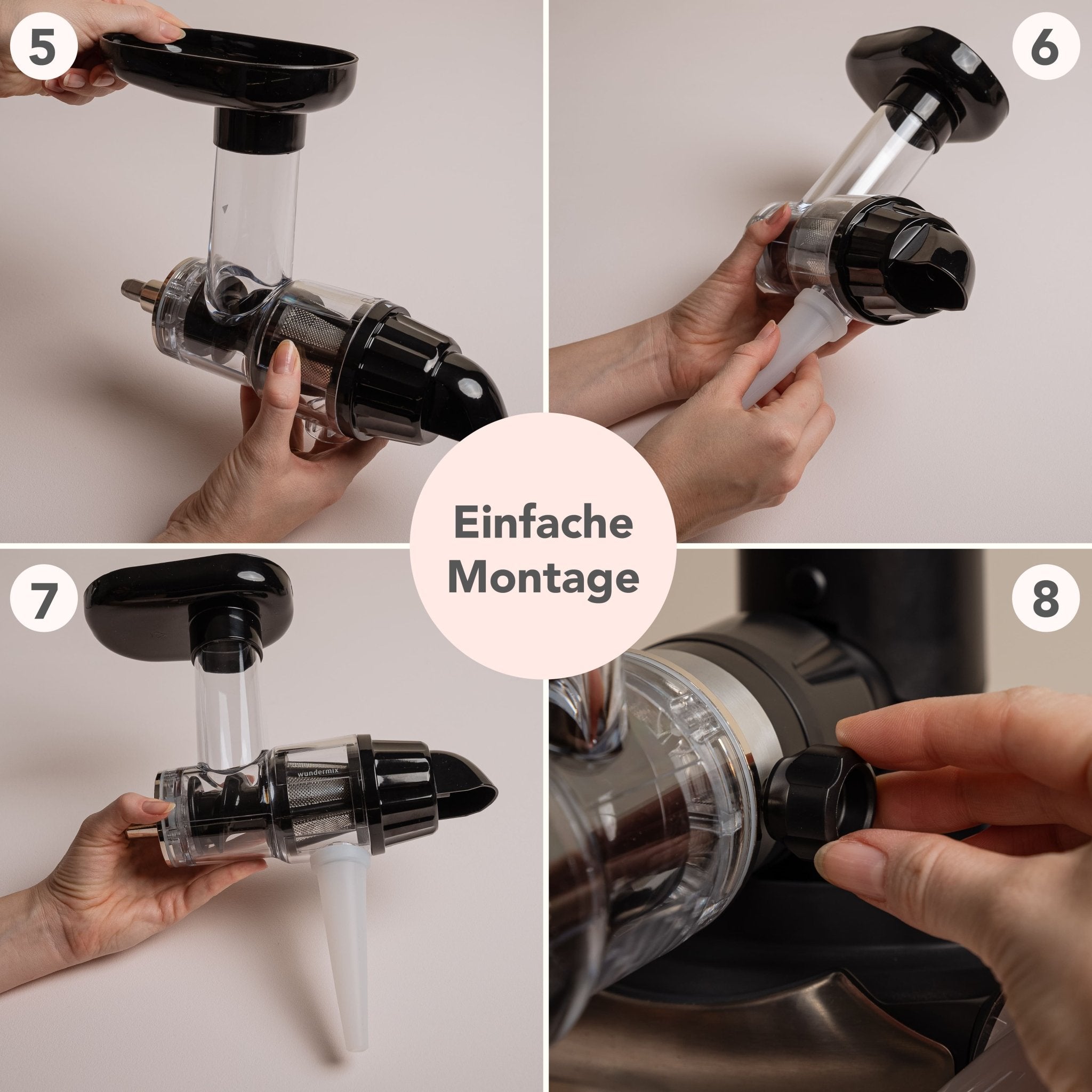 5

6

Einfache Montage

7

wundermix

8