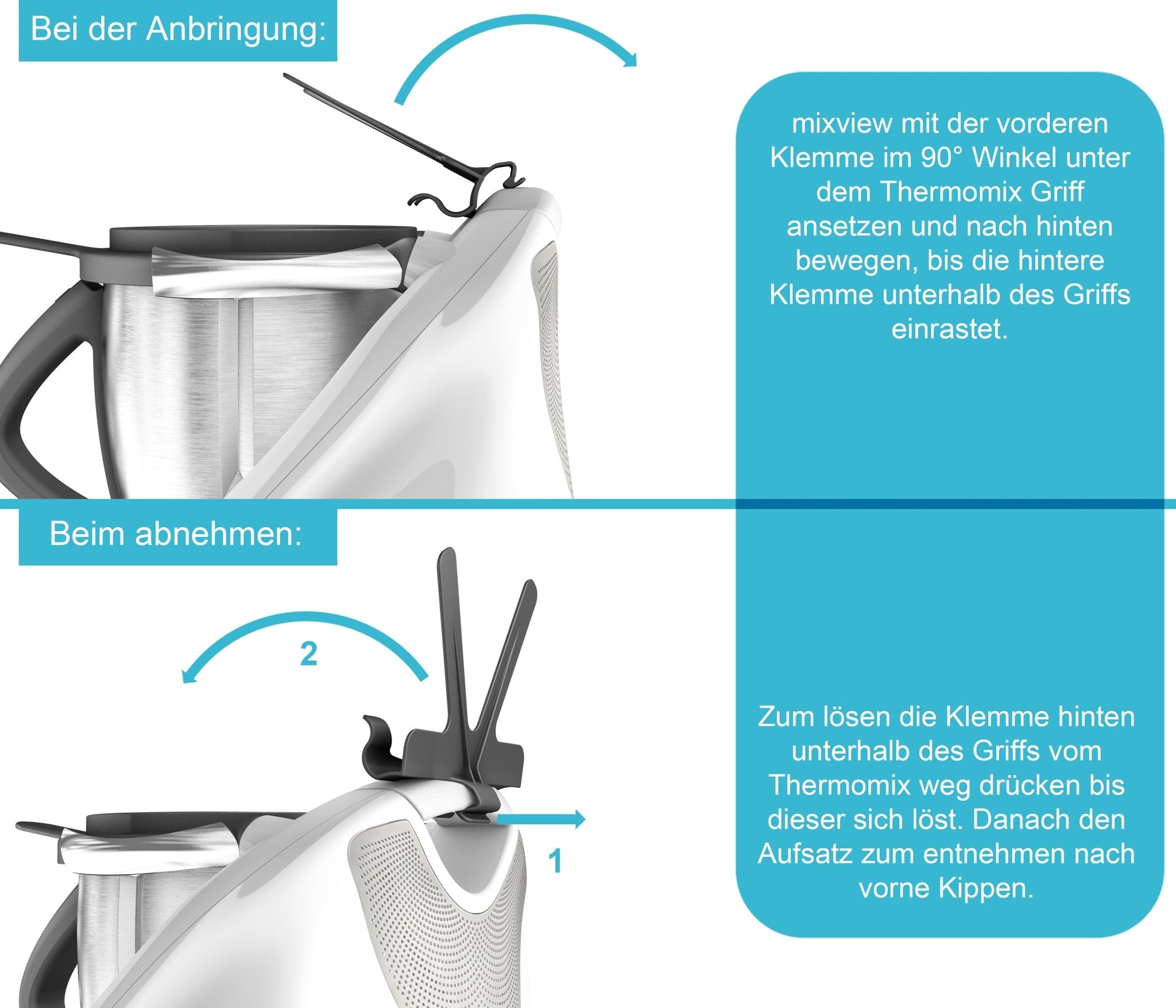 Bei der Anbringung:

mixview mit der vorderen Klemme im 90° Winkel unter dem Thermomix Griff ansetzen und nach hinten bewegen, bis die hintere Klemme unterhalb des Griffs einrastet.

Beim abnehmen:

2

1

Zum lösen die Klemme hinten unterhalb des Griffs vom Thermomix weg drücken bis dieser sich löst. Danach den Aufsatz zum entnehmen nach vorne Kippen.