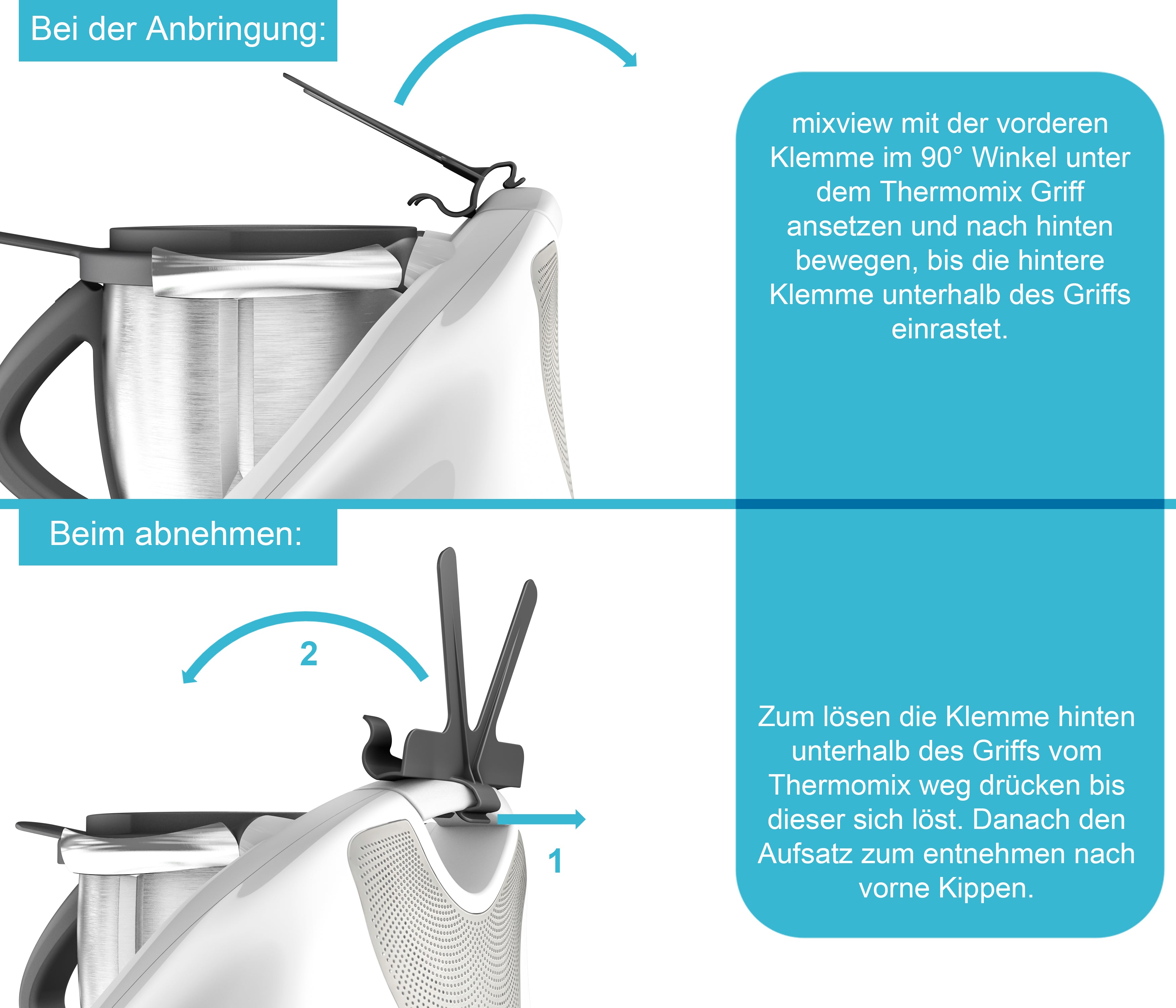 Bei der Anbringung:

mixview mit der vorderen Klemme im 90° Winkel unter dem Thermomix Griff ansetzen und nach hinten bewegen, bis die hintere Klemme unterhalb des Griffs einrastet.

Beim abnehmen:

2

1

Zum lösen die Klemme hinten unterhalb des Griffs vom Thermomix weg drücken bis dieser sich löst. Danach den Aufsatz zum entnehmen nach vorne Kippen.