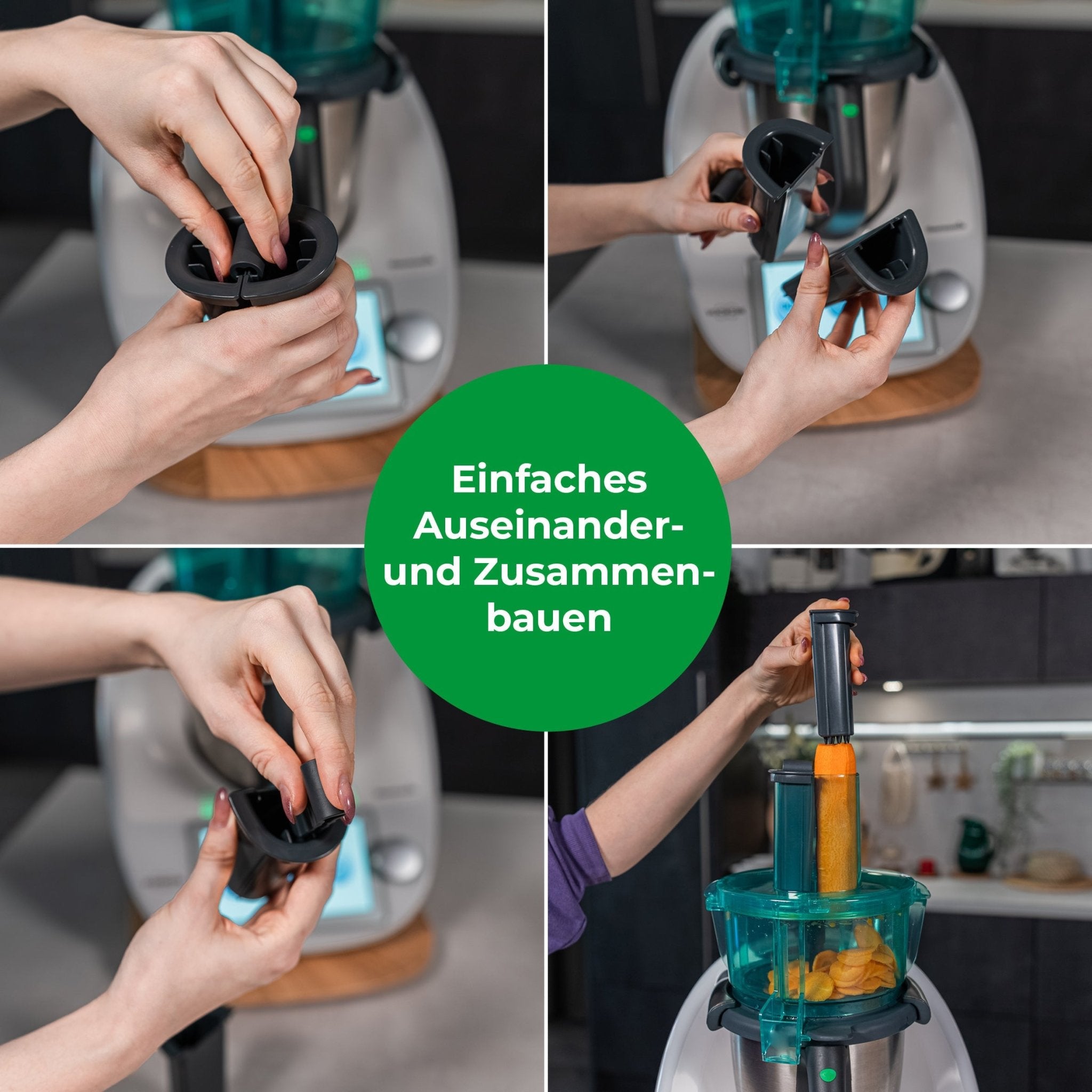 Einfaches Auseinander- und Zusammenbauen