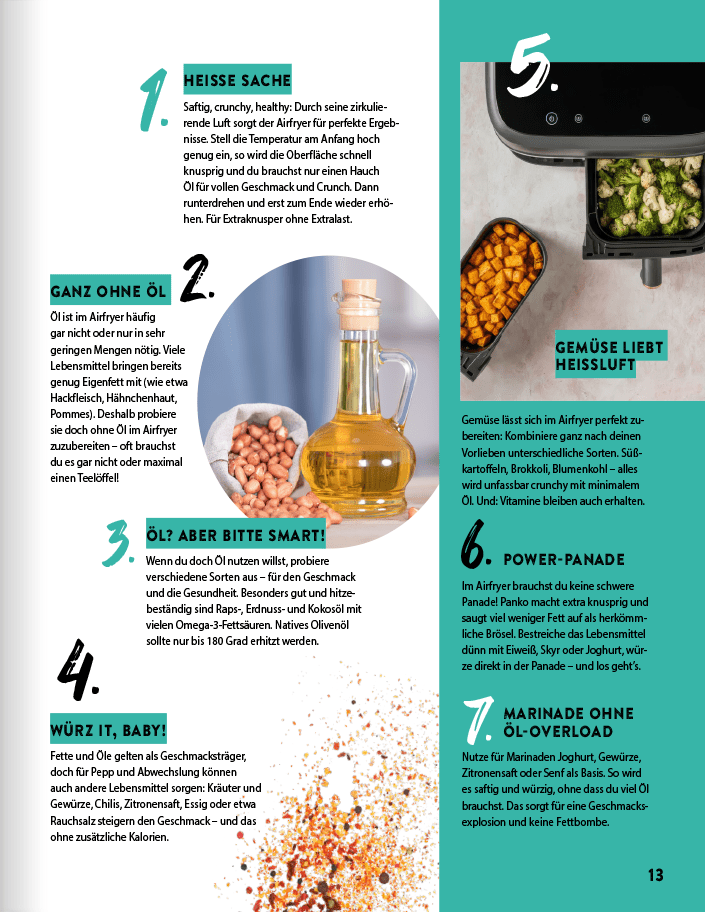 1.
HEISSE SACHE
Saftig, crunchy, healthy: Durch seine zirkulierende Luft sorgt der Airfryer für perfekte Ergebnisse. Stell die Temperatur am Anfang hoch genug ein, so wird die Oberfläche schnell knusprig und du brauchst nur einen Hauch Öl für vollen Geschmack und Crunch. Dann runterdrehen und erst zum Ende wieder erhöhen. Für Extraknusper ohne Extralast.

2.
GANZ OHNE ÖL
Öl ist im Airfryer häufig gar nicht oder nur in sehr geringen Mengen nötig. Viele Lebensmittel bringen bereits genug Eigenfett mit (wie etwa Hackfleisch, Hähnchenhaut, Pommes). Deshalb probiere sie doch ohne Öl im Airfryer zuzubereiten – oft brauchst du es gar nicht oder maximal einen Teelöffel!

3.
ÖL? ABER BITTE SMART!
Wenn du doch Öl nutzen willst, probiere verschiedene Sorten aus – für den Geschmack und die Gesundheit. Besonders gut und hitzebeständig sind Raps-, Erdnuss- und Kokosöl mit vielen Omega-3-Fettsäuren. Natives Olivenöl sollte nur bis 180 Grad erhitzt werden.

4.
WÜRZ IT, BABY!
Fette und Öle gelten als Geschmacksträger, doch für Pepp und Abwechslung können auch andere Lebensmittel sorgen: Kräuter und Gewürze, Chilis, Zitronensaft, Essig oder etwa Rauchsalz steigern den Geschmack – und das ohne zusätzliche Kalorien.

5.
GEMÜSE LIEBT HEISSLUFT
Gemüse lässt sich im Airfryer perfekt zubereiten: Kombiniere ganz nach deinen Vorlieben unterschiedliche Sorten. Süßkartoffeln, Brokkoli, Blumenkohl – alles wird unfassbar crunchy mit minimalem Öl. Und: Vitamine bleiben auch erhalten.

6.
POWER-PANADE
Im Airfryer brauchst du keine schwere Panade! Panko macht extra knusprig und saugt viel weniger Fett auf als herkömmliche Brösel. Bestreiche das Lebensmittel dünn mit Eiweiß, Skyr oder Joghurt, würze direkt in der Panade – und los geht's.

7.
MARINADE OHNE ÖL-OVERLOAD
Nutze für Marinaden Joghurt, Gewürze, Zitronensaft oder Senf als Basis. So wird es saftig und würzig, ohne dass du viel Öl brauchst. Das sorgt für eine Geschmacksexplosion und keine Fettbombe.

13