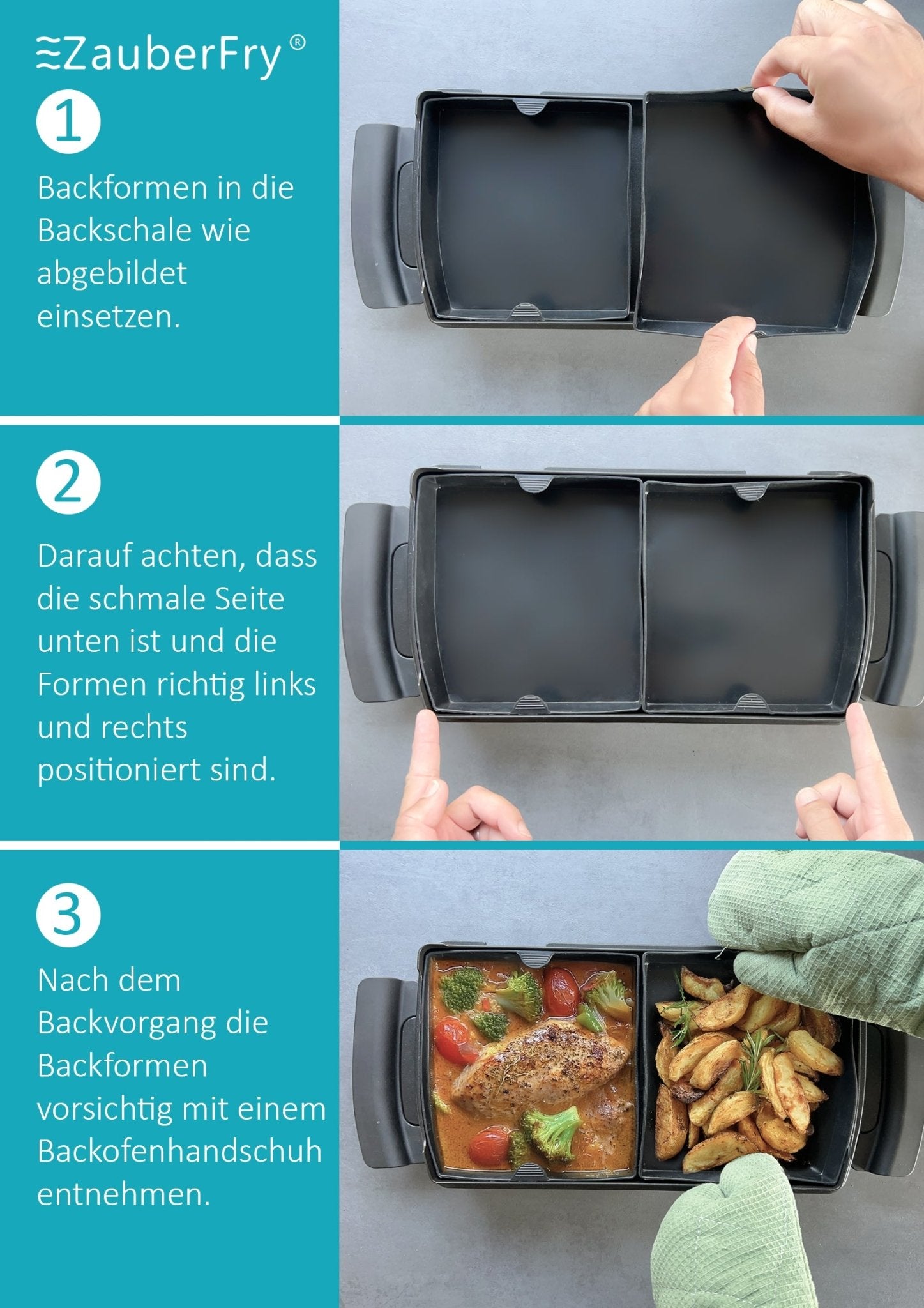 ZauberFry®

1

Backformen in die Backschale wie abgebildet einsetzen.

2

Darauf achten, dass die schmale Seite unten ist und die Formen richtig links und rechts positioniert sind.

3

Nach dem Backvorgang die Backformen vorsichtig mit einem Backofenhandschuh entnehmen.