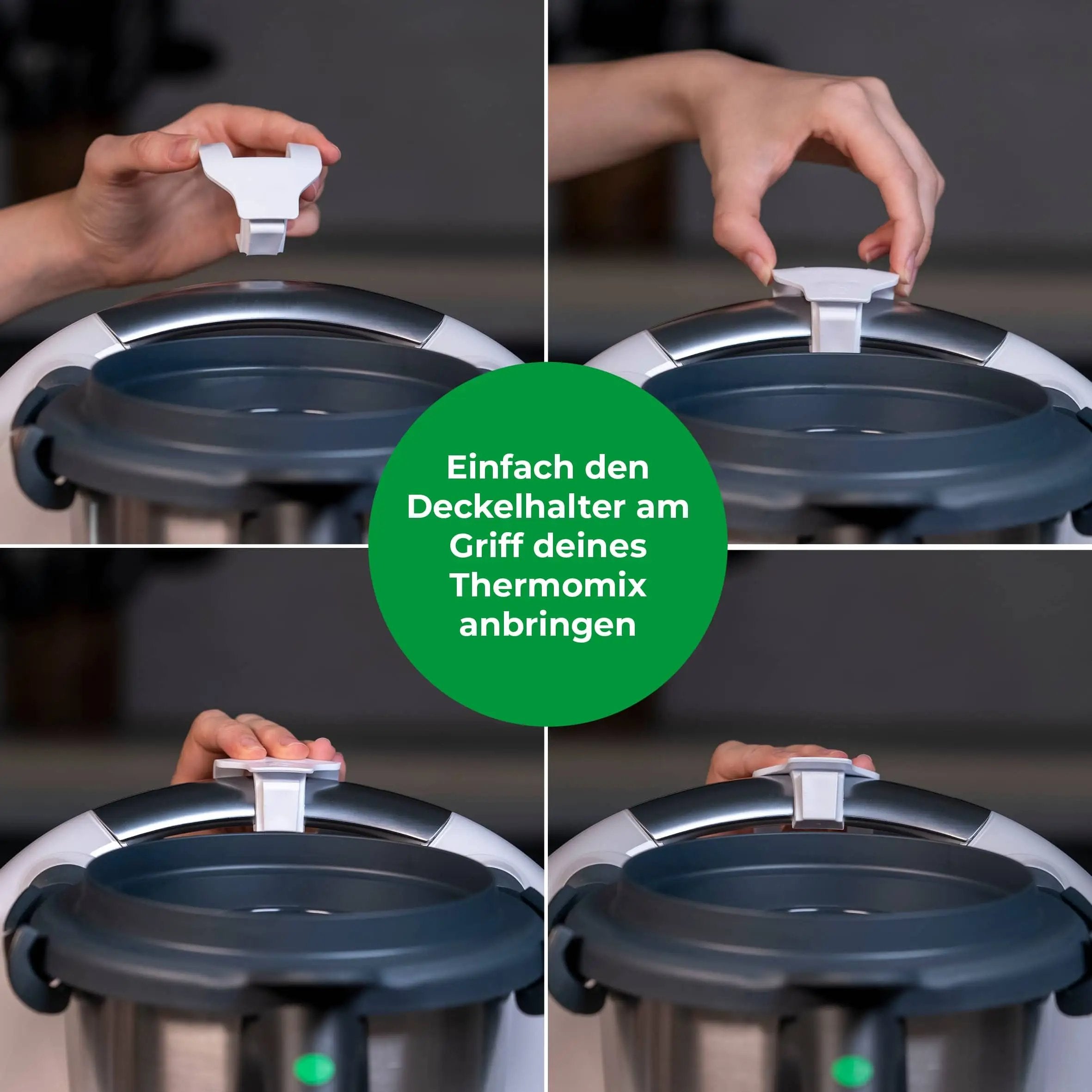 Einfach den Deckelhalter am Griff deines Thermomix anbringen